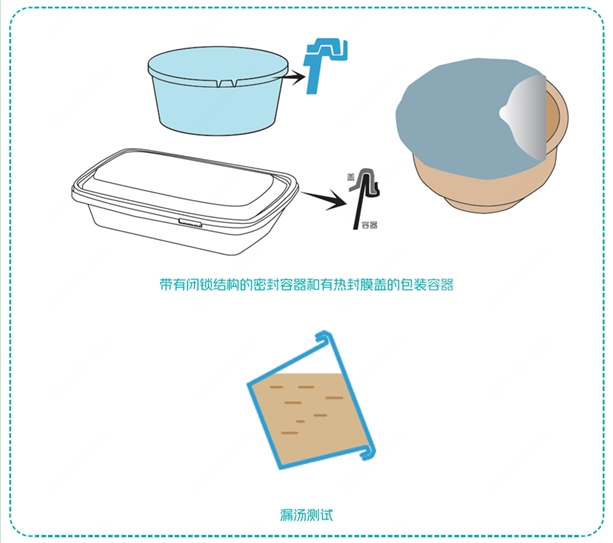 盖

容器

带有闭锁结构的密封容器和有热封膜盖的包装容器

漏汤测试