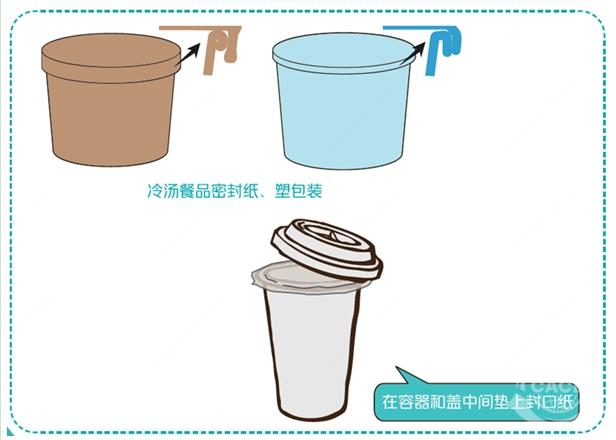 冷汤餐品密封纸、塑包装

在容器和盖中间垫上封口纸

CAC